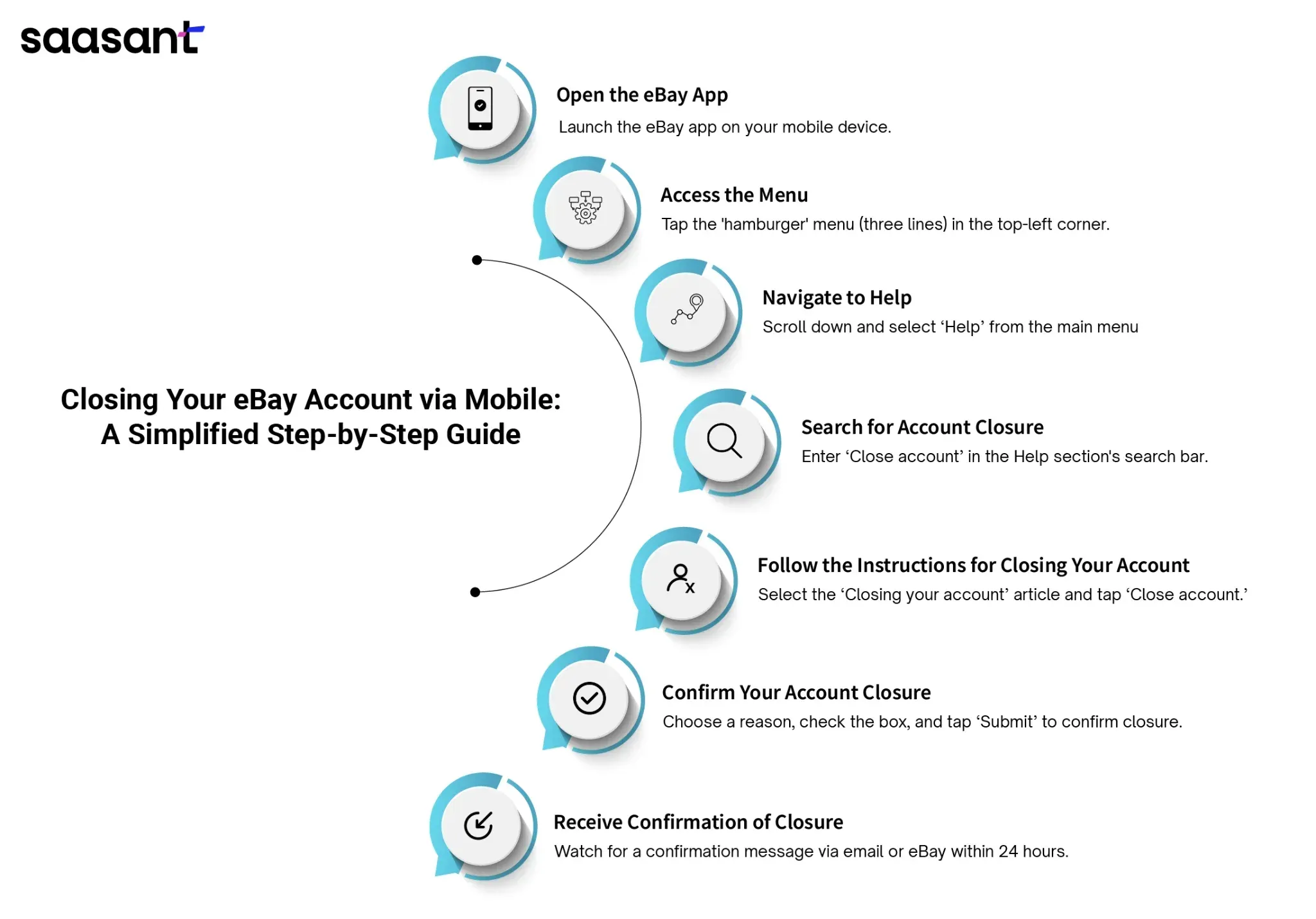 saasant

Closing Your eBay Account via Mobile: A Simplified Step-by-Step Guide

Open the eBay App
Launch the eBay app on your mobile device.

Access the Menu
Tap the 'hamburger' menu (three lines) in the top-left corner.

Navigate to Help
Scroll down and select ‘Help’ from the main menu

Search for Account Closure
Enter ‘Close account’ in the Help section's search bar.

Follow the Instructions for Closing Your Account
Select the ‘Closing your account’ article and tap ‘Close account.’

Confirm Your Account Closure
Choose a reason, check the box, and tap ‘Submit’ to confirm closure.

Receive Confirmation of Closure
Watch for a confirmation message via email or eBay within 24 hours.